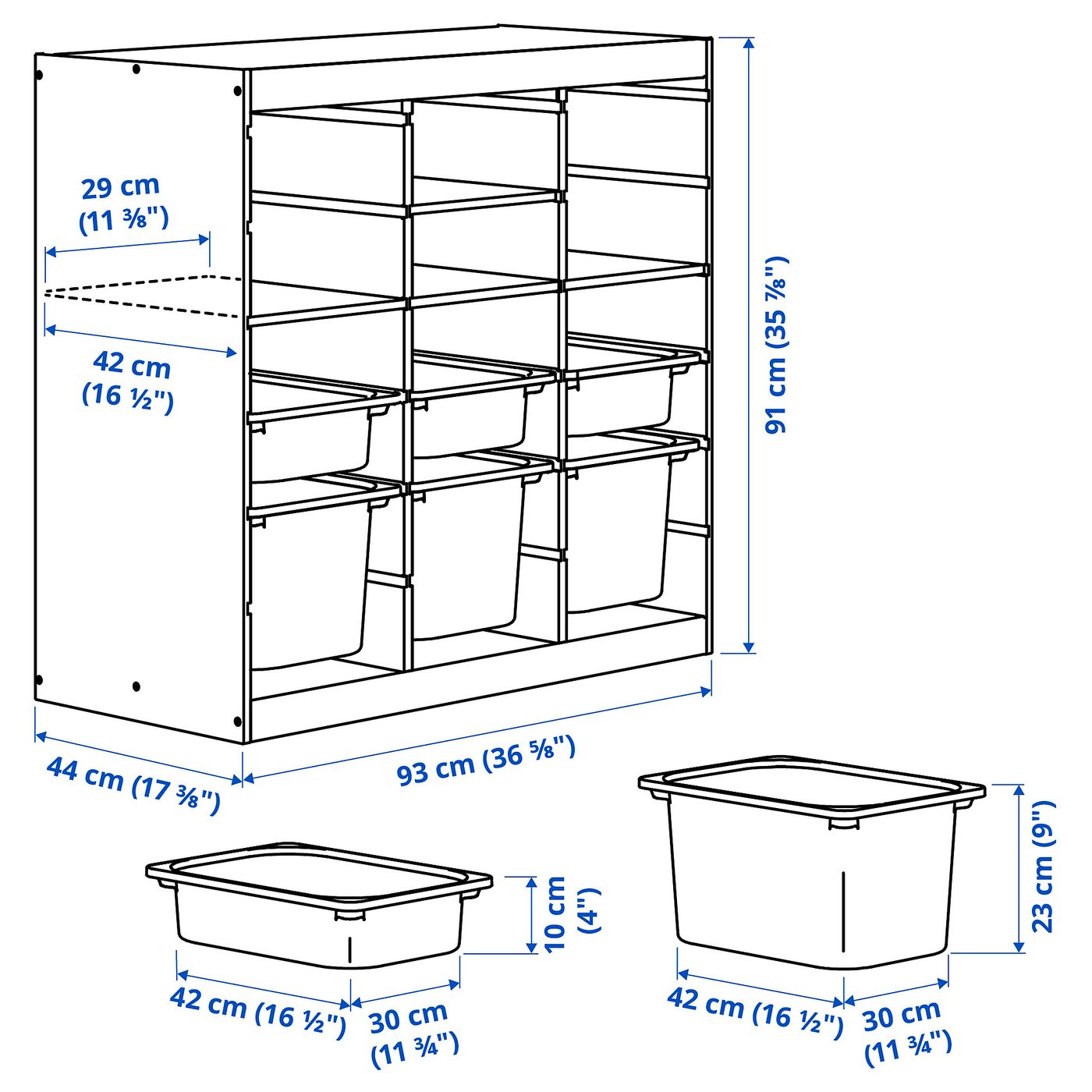 29 cm
(11 ⅜")

42 cm
(16 ½")

91 cm (35 ⅞")

44 cm (17 ⅜")

93 cm (36 ⅝")

10 cm
(4")

42 cm (16 ½")

30 cm
(11 ¾")

23 cm (9")

42 cm (16 ½")

30 cm
(11 ¾")